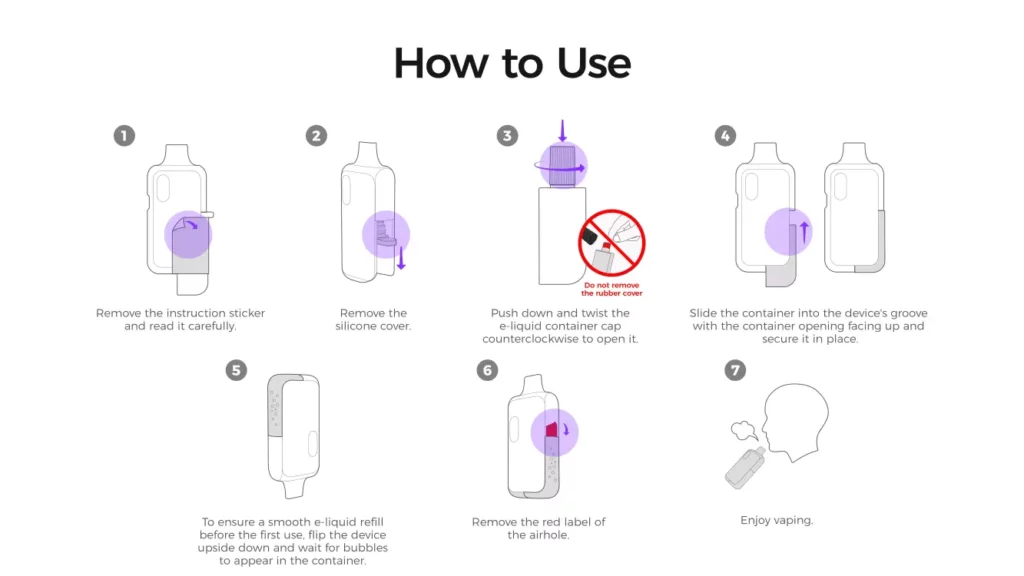 How to Use

1

Remove the instruction sticker and read it carefully.

2

Remove the silicone cover.

3

Do not remove the rubber cover

Push down and twist the e-liquid container cap counterclockwise to open it.

4

Slide the container into the device's groove with the container opening facing up and secure it in place.

5

To ensure a smooth e-liquid refill before the first use, flip the device upside down and wait for bubbles to appear in the container.

6

Remove the red label of the airhole.

7

Enjoy vaping.